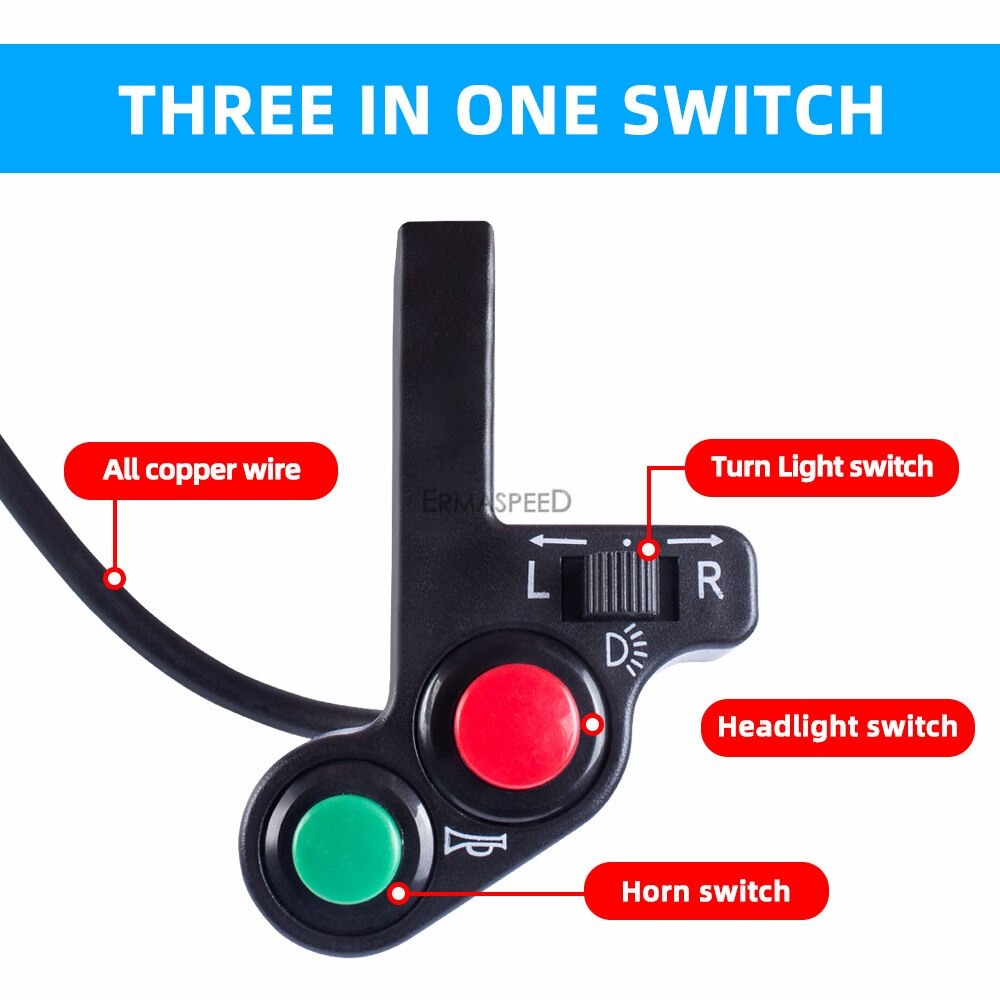 THREE IN ONE SWITCH

All copper wire

Turn Light switch

ERMASPEED

L

R

Headlight switch

Horn switch